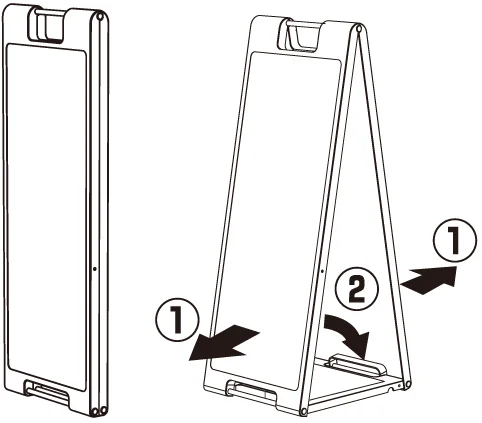 1
2
1