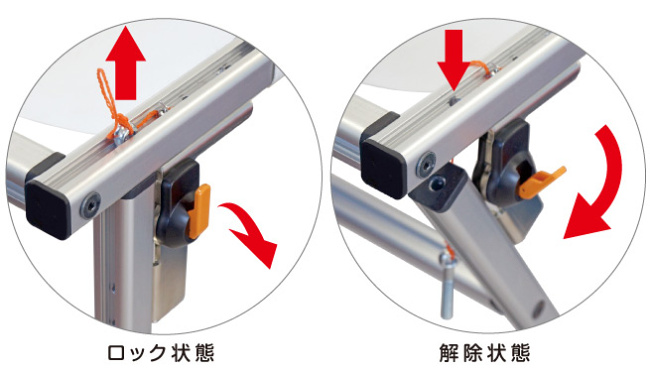 ロック状態

解除状態