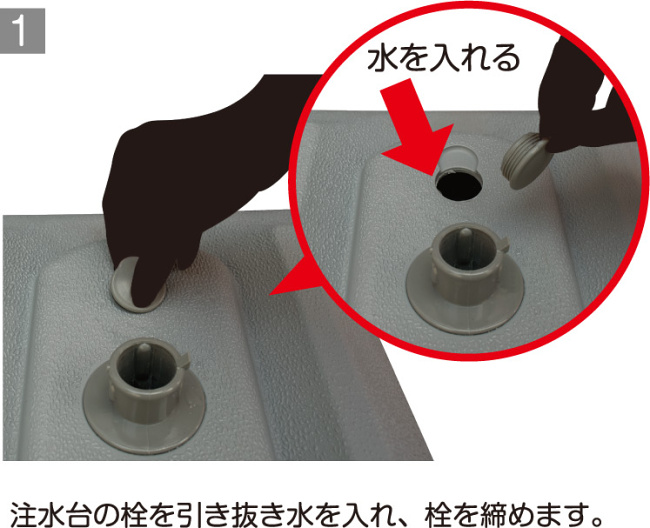 1

水を入れる

注水台の栓を引き抜き水を入れ、栓を締めます。