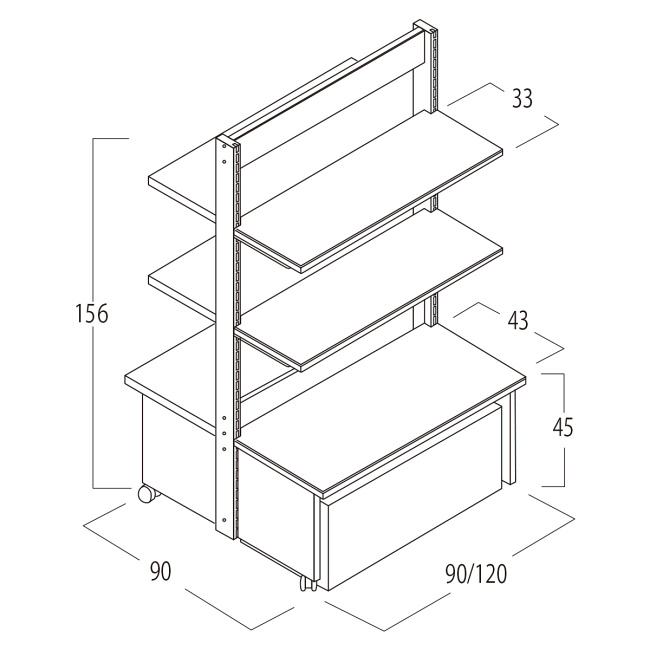 33
156
43
45
90
90/120