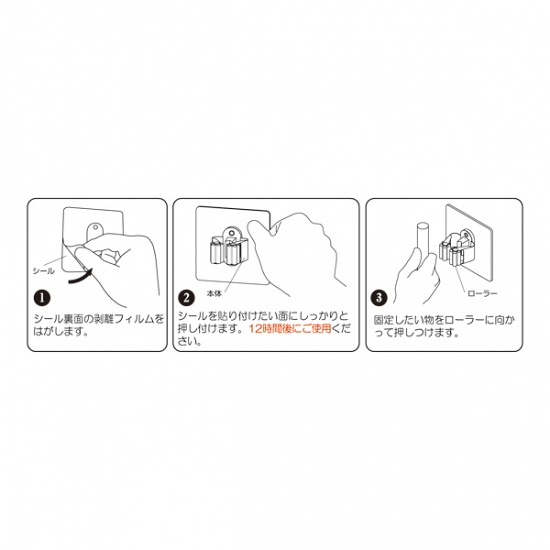 シール

1
シール裏面の剥離フィルムをはがします。

本体

2
シールを貼り付けたい面にしっかりと押し付けます。12時間後にご使用ください。

ローラー

3
固定したい物をローラーに向かって押しつけます。