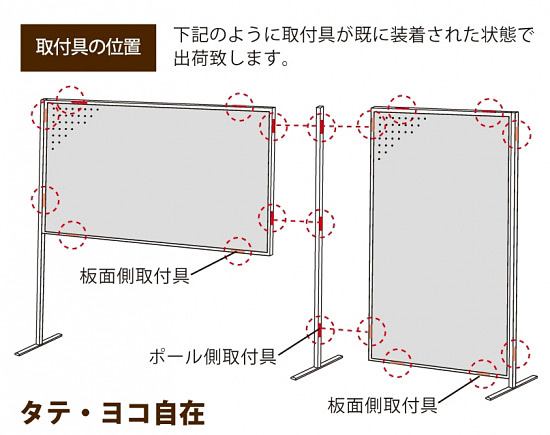 取付具の位置

下記のように取付具が既に装着された状態で出荷致します。

板面側取付具

ポール側取付具

板面側取付具

タテ・ヨコ自在