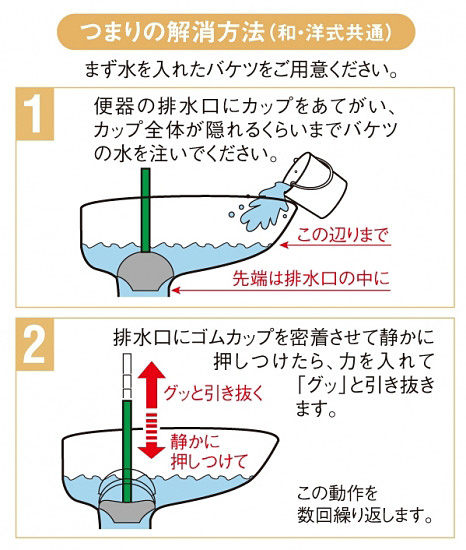 つまりの解消方法（和・洋式共通）

まず水を入れたバケツをご用意ください。

1

便器の排水口にカップをあてがい、カップ全体が隠れるくらいまでバケツの水を注いでください。

この辺りまで

先端は排水口の中に

2

排水口にゴムカップを密着させて静かに押しつけたら、力を入れて「グッ」と引き抜きます。

グッと引き抜く

静かに押しつけて

この動作を数回繰り返します。