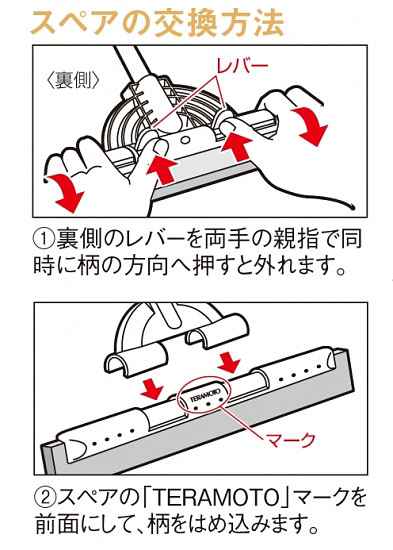 スペアの交換方法

〈裏側〉

レバー

①裏側のレバーを両手の親指で同時に柄の方向へ押すと外れます。

TERAMOTO

マーク

②スペアの「TERAMOTO」マークを前面にして、柄をはめ込みます。