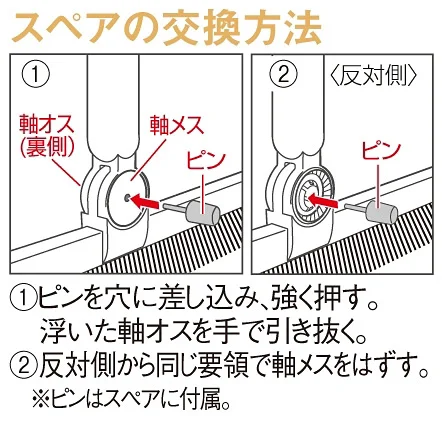 スペアの交換方法

①

軸オス
(裏側)

軸メス

ピン

②

〈反対側〉

ピン

①ピンを穴に差し込み、強く押す。
浮いた軸オスを手で引き抜く。
②反対側から同じ要領で軸メスをはずす。
※ピンはスペアに付属。