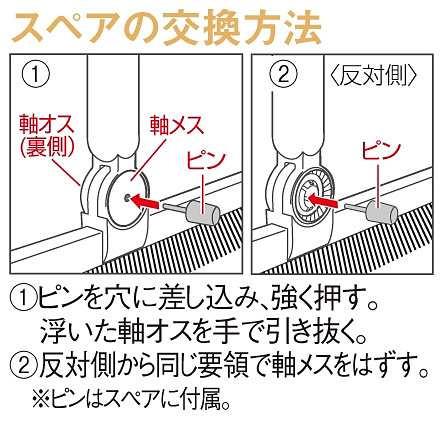 スペアの交換方法

①

軸オス
(裏側)

軸メス

ピン

②

〈反対側〉

ピン

①ピンを穴に差し込み、強く押す。
浮いた軸オスを手で引き抜く。
②反対側から同じ要領で軸メスをはずす。
※ピンはスペアに付属。