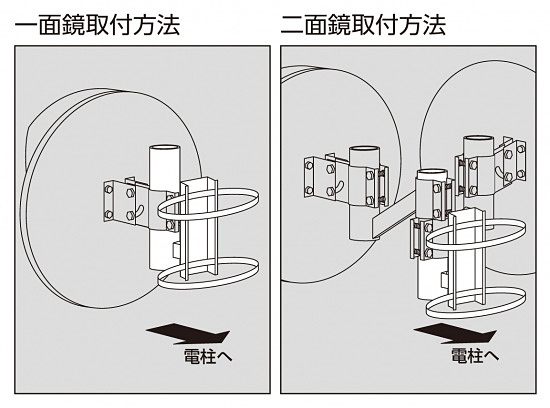 一面鏡取付方法

電柱へ

二面鏡取付方法

電柱へ