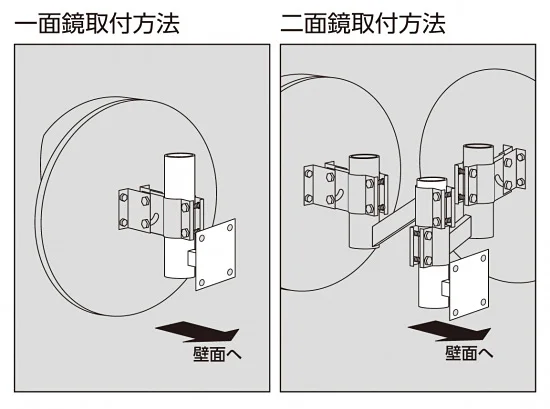 一面鏡取付方法

壁面へ

二面鏡取付方法

壁面へ