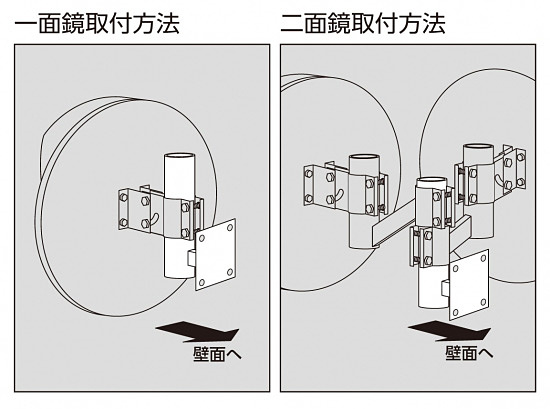 一面鏡取付方法

壁面へ

二面鏡取付方法

壁面へ