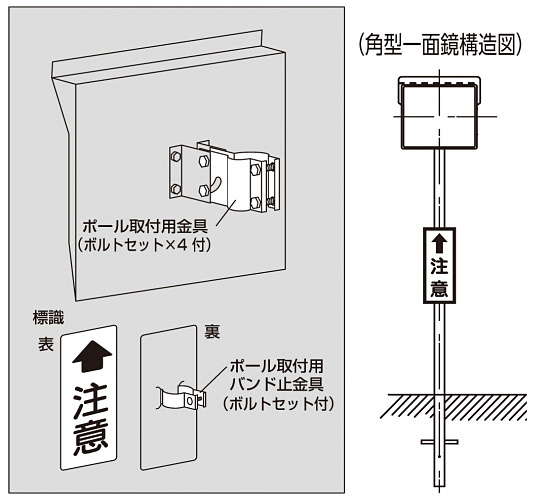 ポール取付用金具
(ボルトセット×4 付)

標識

表

注意

裏

ポール取付用
バンド止金具
(ボルトセット付)

(角型一面鏡構造図)

注意