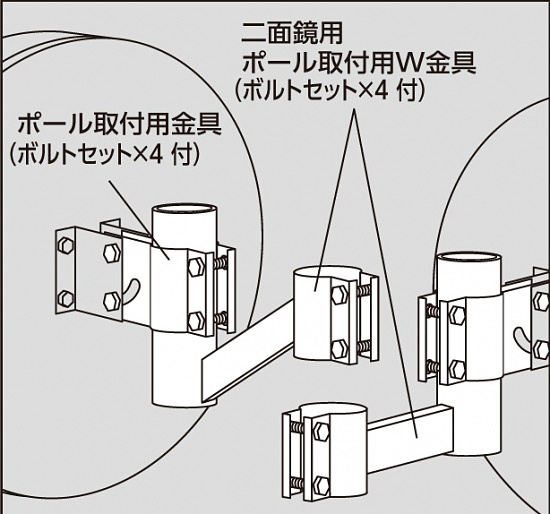 二面鏡用
ポール取付用W金具
(ボルトセット×4 付)

ポール取付用金具
(ボルトセット×4 付)