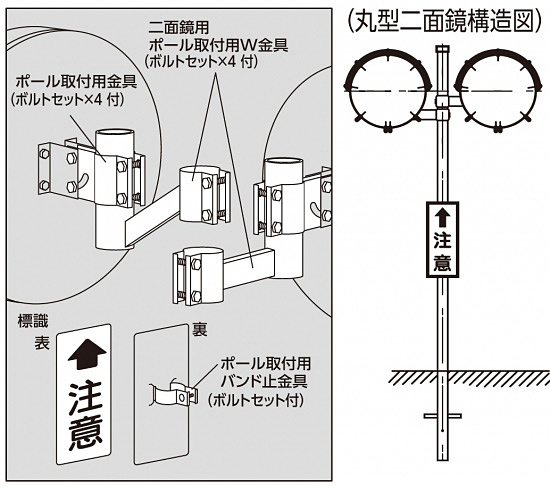 二面鏡用
ポール取付用W金具
(ボルトセット×4 付)

ポール取付用金具
(ボルトセット×4 付)

標識
表

注意

裏

ポール取付用
バンド止金具
(ボルトセット付)

(丸型二面鏡構造図)

注意