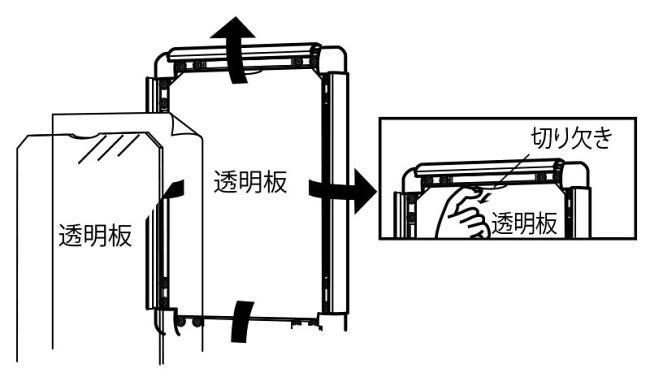 透明板

透明板

切り欠き

透明板