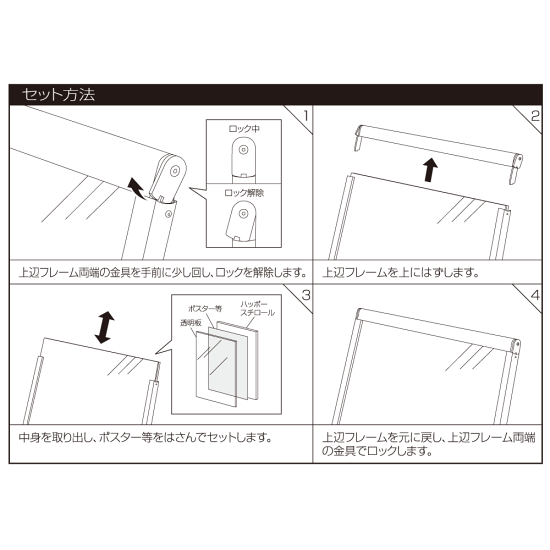 セット方法

1

ロック中

ロック解除

上辺フレーム両端の金具を手前に少し回し、ロックを解除します。

2

上辺フレームを上にはずします。

3

ポスター等

ハッポースチロール

透明板

中身を取り出し、ポスター等をはさんでセットします。

4

上辺フレームを元に戻し、上辺フレーム両端の金具でロックします。