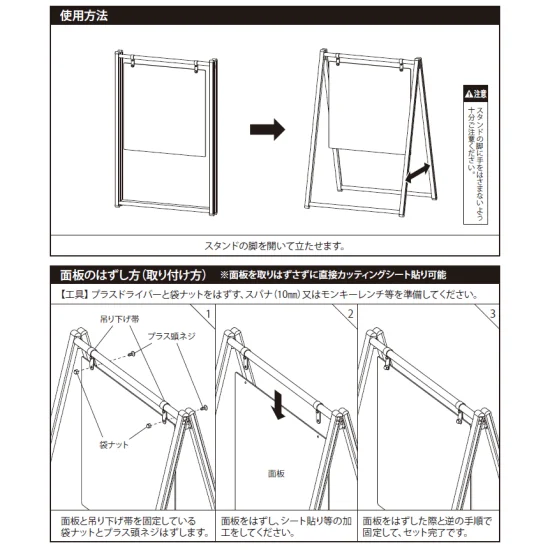 使用方法

注意
スタンドの脚に手をはさまないよう十分ご注意ください。

スタンドの脚を開いて立たせます。

面板のはずし方（取り付け方）　※面板を取りはずさずに直接カッティングシート貼り可能

【工具】プラスドライバーと袋ナットをはずす、スパナ（10㎜）又はモンキーレンチ等を準備してください。

1
吊り下げ帯
プラス頭ネジ
袋ナット

面板と吊り下げ帯を固定している袋ナットとプラス頭ネジはずします。

2
面板

面板をはずし、シート貼り等の加工をしてください。

3

面板をはずした際と逆の手順で固定して、セット完了です。