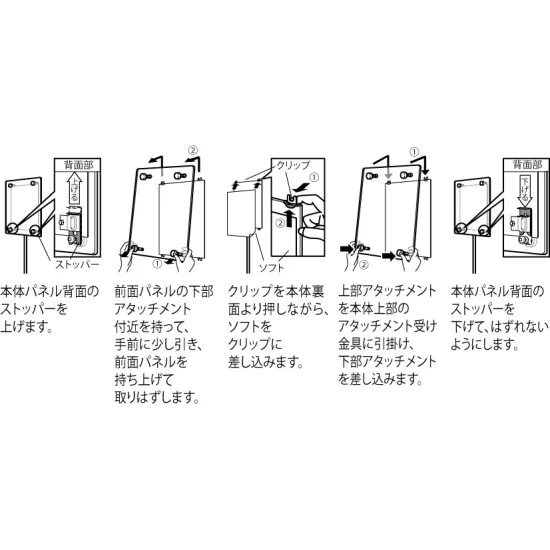 背面部
上げる
ストッパー

本体パネル背面のストッパーを上げます。

②
①

前面パネルの下部アタッチメント付近を持って、手前に少し引き、前面パネルを持ち上げて取りはずします。

クリップ
①
②
ソフト

クリップを本体裏面より押しながら、ソフトをクリップに差し込みます。

①
②

上部アタッチメントを本体上部のアタッチメント受け金具に引掛け、下部アタッチメントを差し込みます。

背面部
下げる

本体パネル背面のストッパーを下げて、はずれないようにします。