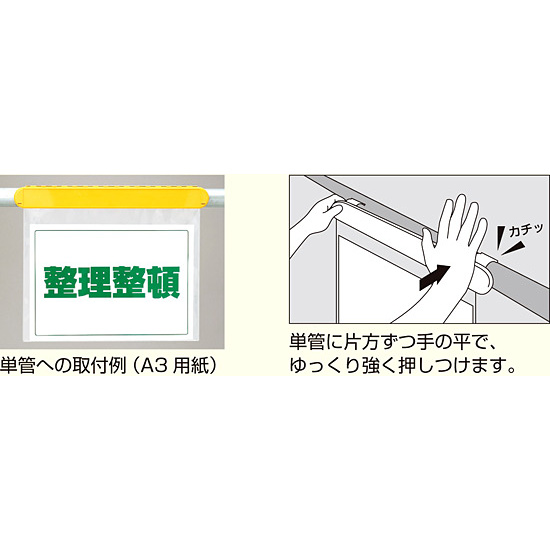 整理整頓

単管への取付例（A3 用紙）

カチッ

単管に片方ずつ手の平で、ゆっくり強く押しつけます。