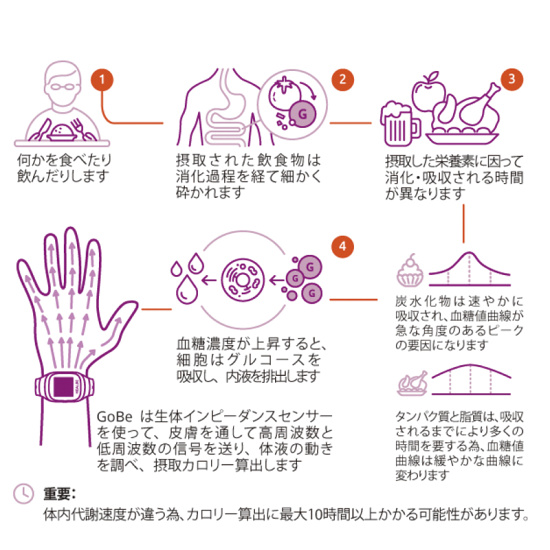 1

何かを食べたり飲んだりします

2

G

摂取された飲食物は消化過程を経て細かく砕かれます

3

摂取した栄養素に因って消化・吸収される時間が異なります

4

G

G

G

血糖濃度が上昇すると、細胞はグルコースを吸収し、内液を排出します

炭水化物は速やかに吸収され、血糖値曲線が急な角度のあるピークの要因になります

タンパク質と脂質は、吸収されるまでにより多くの時間を要する為、血糖値曲線は緩やかな曲線に変わります

GoBe は生体インピーダンスセンサーを使って、皮膚を通して高周波数と低周波数の信号を送り、体液の動きを調べ、摂取カロリー算出します

重要:
体内代謝速度が違う為、カロリー算出に最大10時間以上かかる可能性があります。