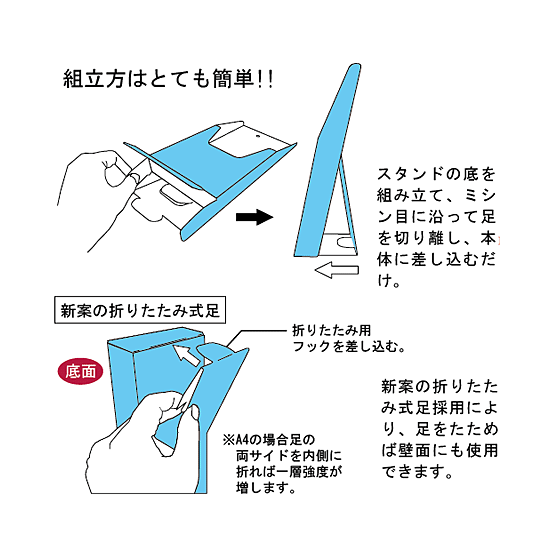 組立方はとても簡単!!

スタンドの底を組み立て、ミシン目に沿って足を切り離し、本体に差し込むだけ。

新案の折りたたみ式足

折りたたみ用フックを差し込む。

底面

※A4の場合足の両サイドを内側に折れば一層強度が増します。

新案の折りたたみ式足採用により、足をたためば壁面にも使用できます。