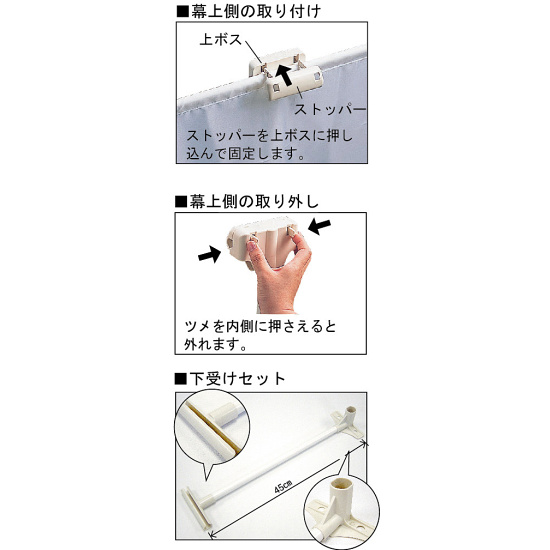 ■幕上側の取り付け

上ボス

ストッパー

ストッパーを上ボスに押し込んで固定します。

■幕上側の取り外し

ツメを内側に押さえると外れます。

■下受けセット

45cm