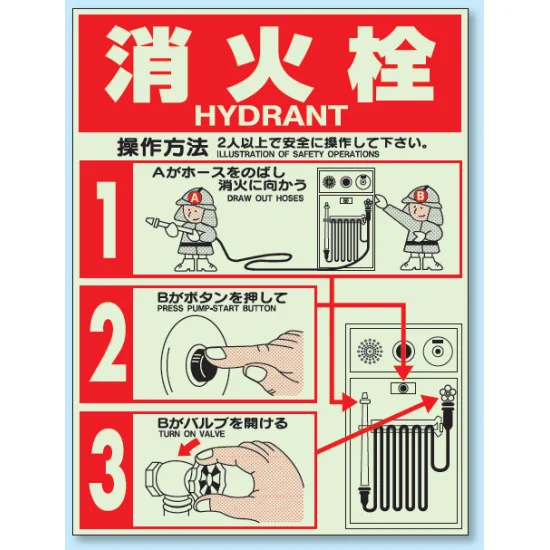 消火栓
HYDRANT

操作方法 2人以上で安全に操作して下さい。
ILLUSTRATION OF SAFETY OPERATIONS

1
Aがホースをのばし
消火に向かう
DRAW OUT HOSES
A
B

2
Bがボタンを押して
PRESS PUMP-START BUTTON

3
Bがバルブを開ける
TURN ON VALVE