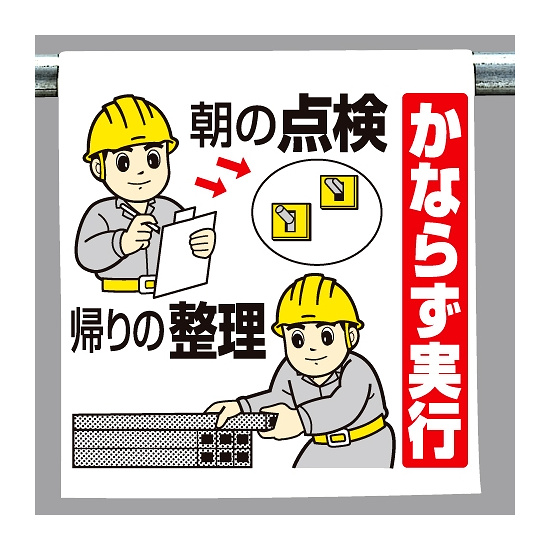 朝の点検

帰りの整理

かならず実行