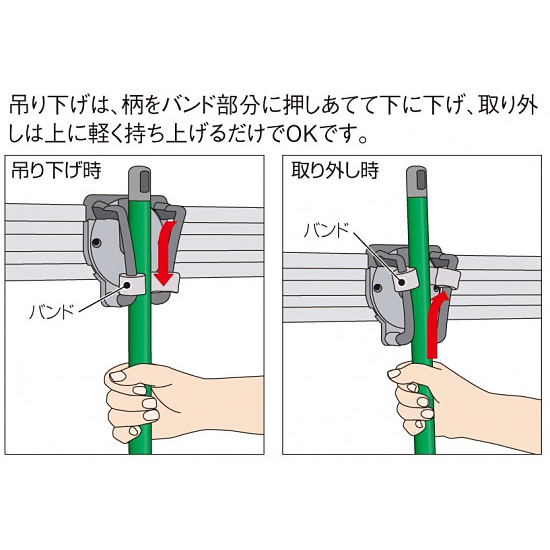 吊り下げは、柄をバンド部分に押しあてて下に下げ、取り外しは上に軽く持ち上げるだけでOKです。

吊り下げ時

バンド

取り外し時

バンド