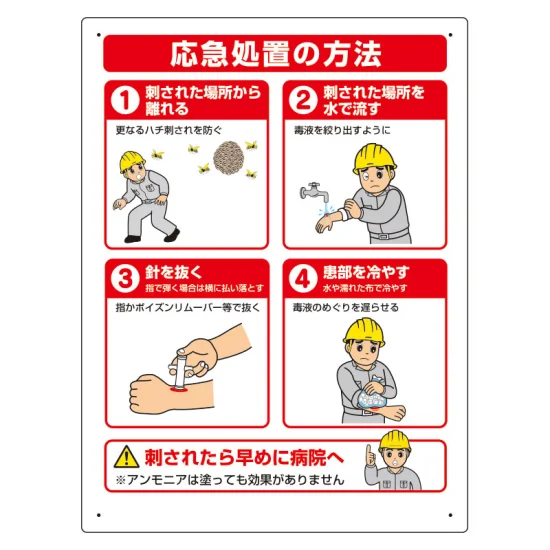 応急処置の方法

1 刺された場所から離れる

更なるハチ刺されを防ぐ

2 刺された場所を水で流す

毒液を絞り出すように

3 針を抜く
指で弾く場合は横に払い落とす

指かポイズンリムーバー等で抜く

4 患部を冷やす
水や濡れた布で冷やす

毒液のめぐりを遅らせる

刺されたら早めに病院へ
※アンモニアは塗っても効果がありません