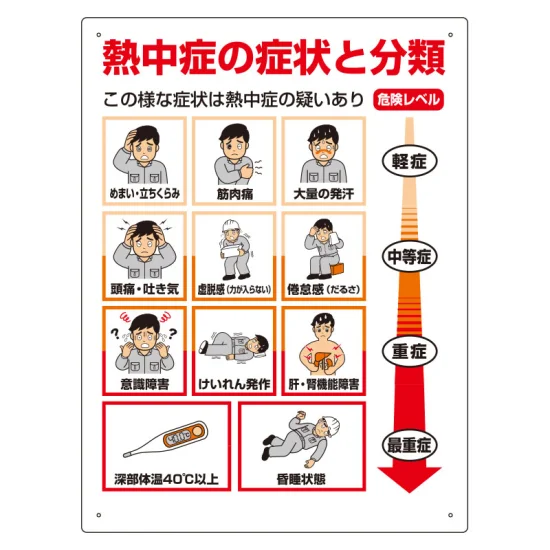 熱中症の症状と分類

この様な症状は熱中症の疑いあり

危険レベル

めまい・立ちくらみ

筋肉痛

大量の発汗

軽症

頭痛・吐き気

虚脱感（力が入らない）

倦怠感（だるさ）

中等症

意識障害

けいれん発作

肝・腎機能障害

重症

深部体温40℃以上

昏睡状態

最重症