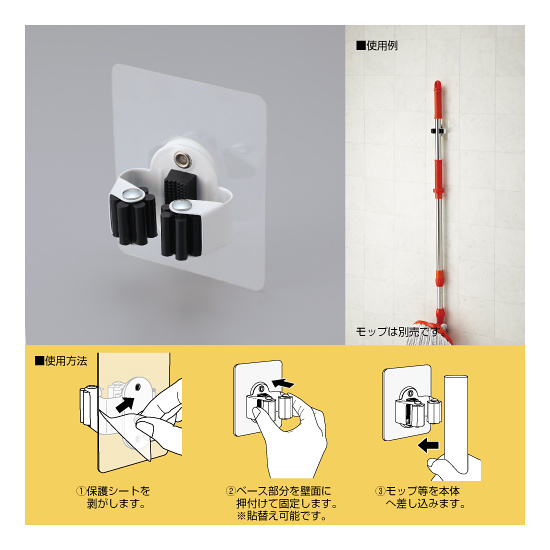 ■使用例

モップは別売です。

■使用方法

①保護シートを剥がします。

②ベース部分を壁面に押付けて固定します。
※貼替え可能です。

③モップ等を本体へ差し込みます。