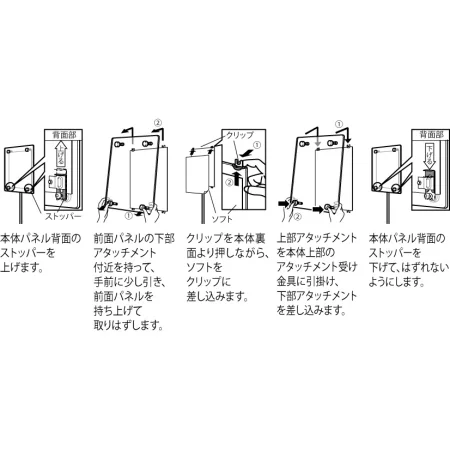 背面部
上げる
ストッパー

本体パネル背面のストッパーを上げます。

②
①

前面パネルの下部アタッチメント付近を持って、手前に少し引き、前面パネルを持ち上げて取りはずします。

クリップ
①
②
ソフト

クリップを本体裏面より押しながら、ソフトをクリップに差し込みます。

①
②

上部アタッチメントを本体上部のアタッチメント受け金具に引掛け、下部アタッチメントを差し込みます。

背面部
下げる

本体パネル背面のストッパーを下げて、はずれないようにします。