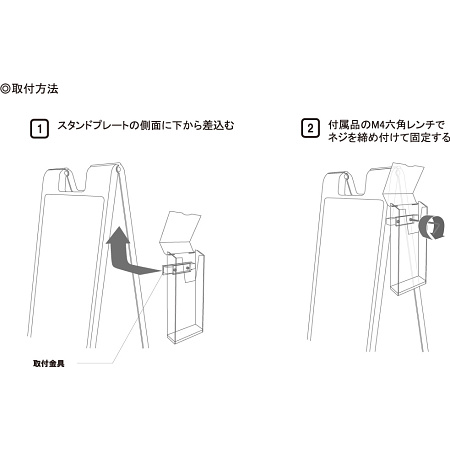 ◎取付方法

1 スタンドプレートの側面に下から差込む

取付金具

2 付属品のM4六角レンチで ネジを締め付けて固定する