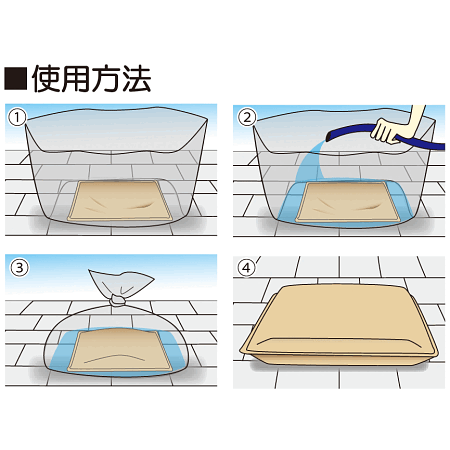 ■使用方法

①

②

③

④