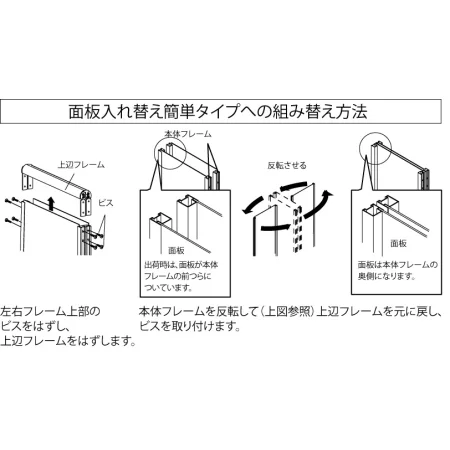 面板入れ替え簡単タイプへの組み替え方法

上辺フレーム

ビス

本体フレーム

面板

出荷時は、面板が本体フレームの前つらについています。

反転させる

面板

面板は本体フレームの奥側になります。

左右フレーム上部のビスをはずし、上辺フレームをはずします。

本体フレームを反転して(上図参照)上辺フレームを元に戻し、ビスを取り付けます。