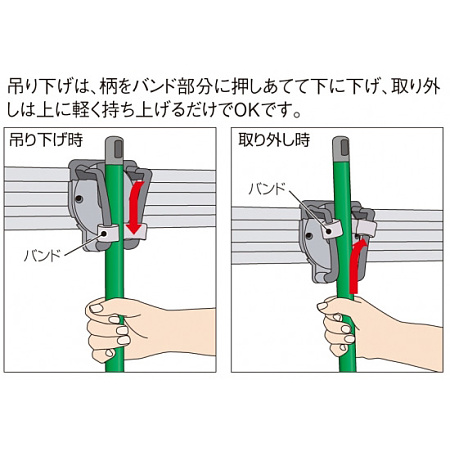 吊り下げは、柄をバンド部分に押しあてて下に下げ、取り外しは上に軽く持ち上げるだけでOKです。

吊り下げ時

バンド

取り外し時

バンド