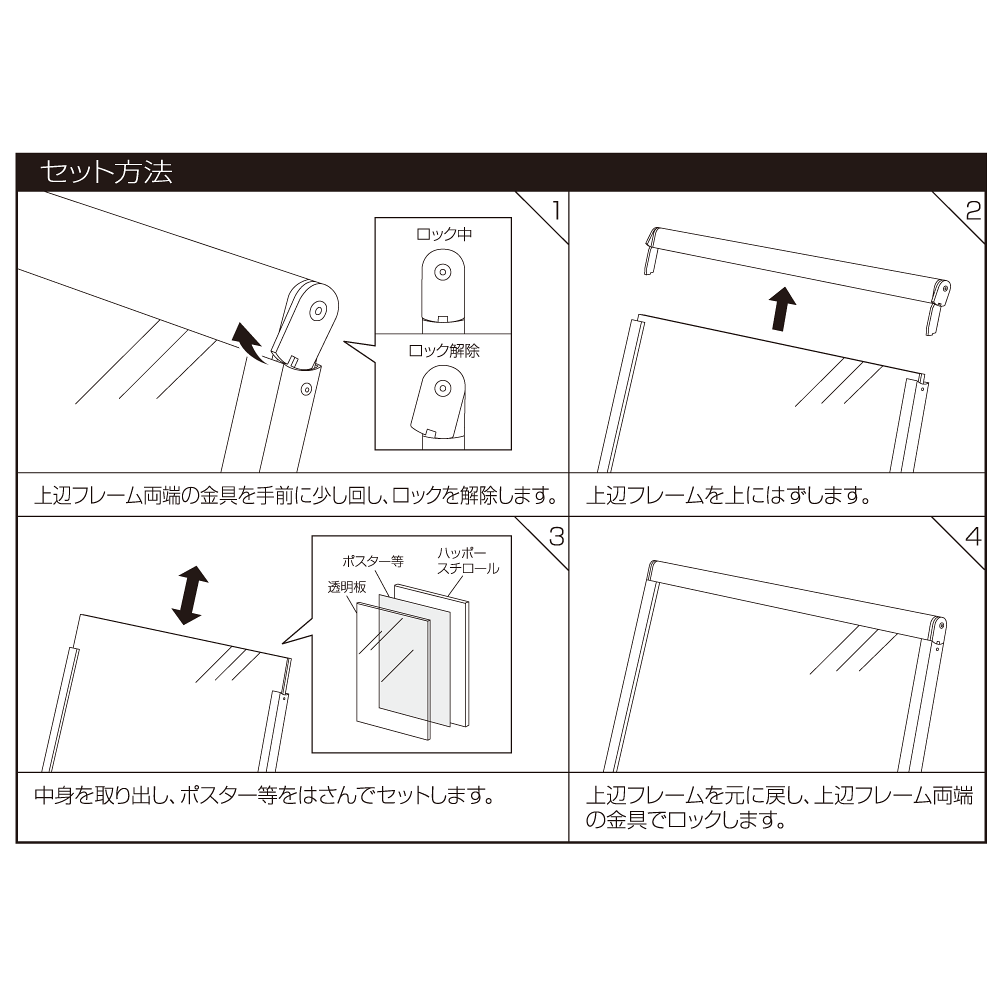 セット方法

1

ロック中

ロック解除

上辺フレーム両端の金具を手前に少し回し、ロックを解除します。

2

上辺フレームを上にはずします。

3

ポスター等

ハッポースチロール

透明板

中身を取り出し、ポスター等をはさんでセットします。

4

上辺フレームを元に戻し、上辺フレーム両端の金具でロックします。