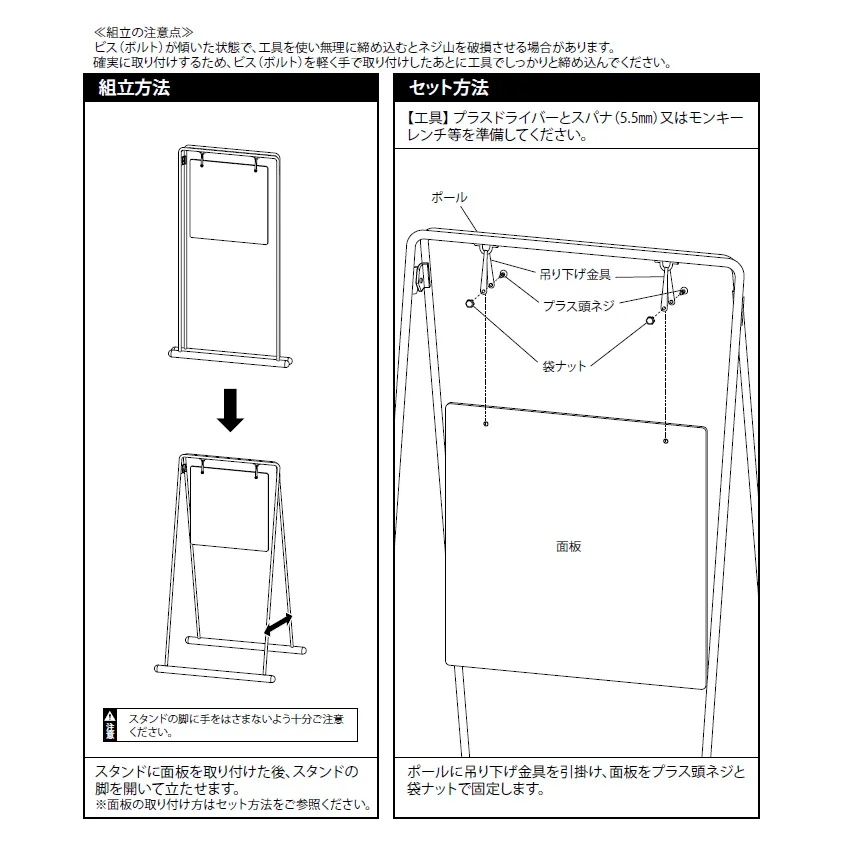 ≪組立の注意点≫
ビス(ボルト)が傾いた状態で、工具を使い無理に締め込むとネジ山を破損させる場合があります。
確実に取り付けするため、ビス(ボルト)を軽く手で取り付けしたあとに工具でしっかりと締め込んでください。

組立方法

注意 スタンドの脚に手をはさまないよう十分ご注意ください。

スタンドに面板を取り付けた後、スタンドの脚を開いて立たせます。
※面板の取り付け方はセット方法をご参照ください。

セット方法

【工具】プラスドライバーとスパナ(5.5mm)又はモンキーレンチ等を準備してください。

ポール
吊り下げ金具
プラス頭ネジ
袋ナット
面板

ポールに吊り下げ金具を引掛け、面板をプラス頭ネジと袋ナットで固定します。