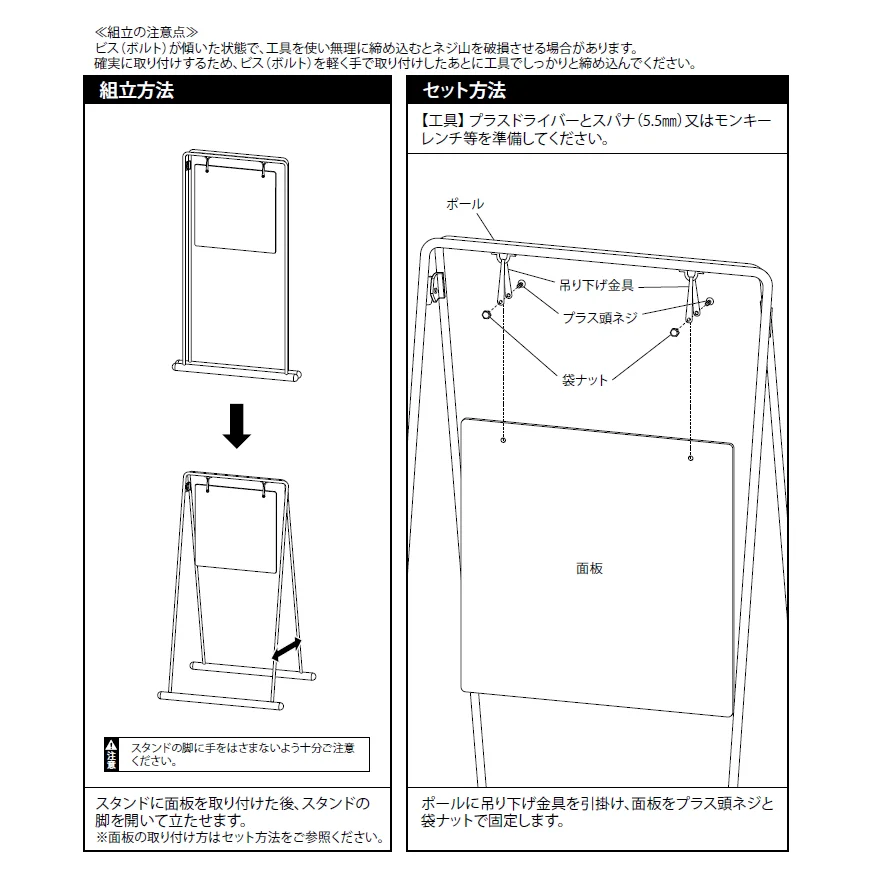 ≪組立の注意点≫
ビス（ボルト）が傾いた状態で、工具を使い無理に締め込むとネジ山を破損させる場合があります。
確実に取り付けするため、ビス（ボルト）を軽く手で取り付けしたあとに工具でしっかりと締め込んでください。

組立方法

注意 スタンドの脚に手をはさまないよう十分ご注意ください。

スタンドに面板を取り付けた後、スタンドの脚を開いて立たせます。
※面板の取り付け方はセット方法をご参照ください。

セット方法

【工具】プラスドライバーとスパナ（5.5㎜）又はモンキーレンチ等を準備してください。

ポール
吊り下げ金具
プラス頭ネジ
袋ナット
面板

ポールに吊り下げ金具を引掛け、面板をプラス頭ネジと袋ナットで固定します。