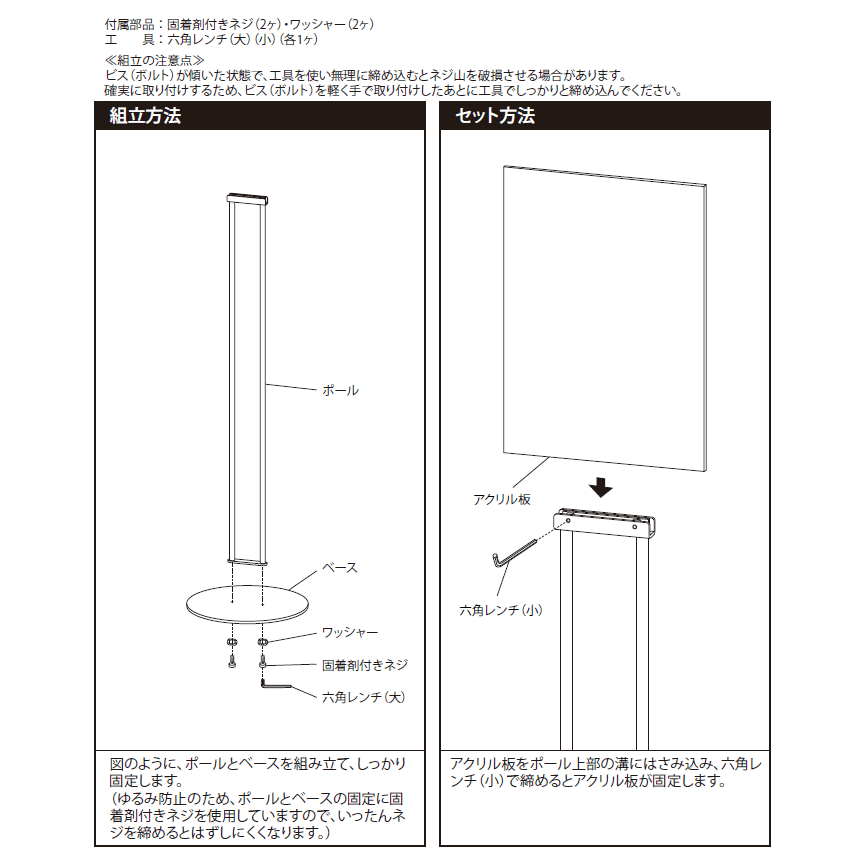 付属部品：固着剤付きネジ（2ヶ）・ワッシャー（2ヶ）
工　　具：六角レンチ（大）（小）（各1ヶ）

≪組立の注意点≫
ビス（ボルト）が傾いた状態で、工具を使い無理に締め込むとネジ山を破損させる場合があります。
確実に取り付けするため、ビス（ボルト）を軽く手で取り付けしたあとに工具でしっかりと締め込んでください。

組立方法

ポール

ベース

ワッシャー

固着剤付きネジ

六角レンチ（大）

図のように、ポールとベースを組み立て、しっかり固定します。
（ゆるみ防止のため、ポールとベースの固定に固着剤付きネジを使用していますので、いったんネジを締めるとはずしにくくなります。）

セット方法

アクリル板

六角レンチ（小）

アクリル板をポール上部の溝にはさみ込み、六角レンチ（小）で締めるとアクリル板が固定します。