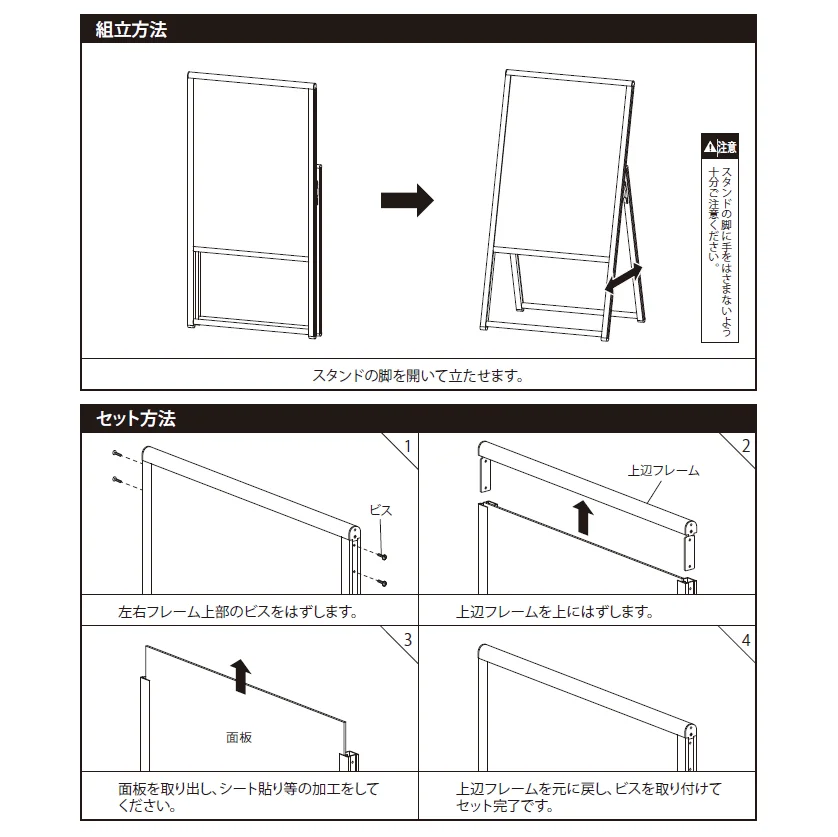 組立方法

注意
スタンドの脚に手をはさまないよう十分ご注意ください。

スタンドの脚を開いて立たせます。

セット方法

1
ビス
左右フレーム上部のビスをはずします。

2
上辺フレーム
上辺フレームを上にはずします。

3
面板
面板を取り出し、シート貼り等の加工をしてください。

4
上辺フレームを元に戻し、ビスを取り付けてセット完了です。