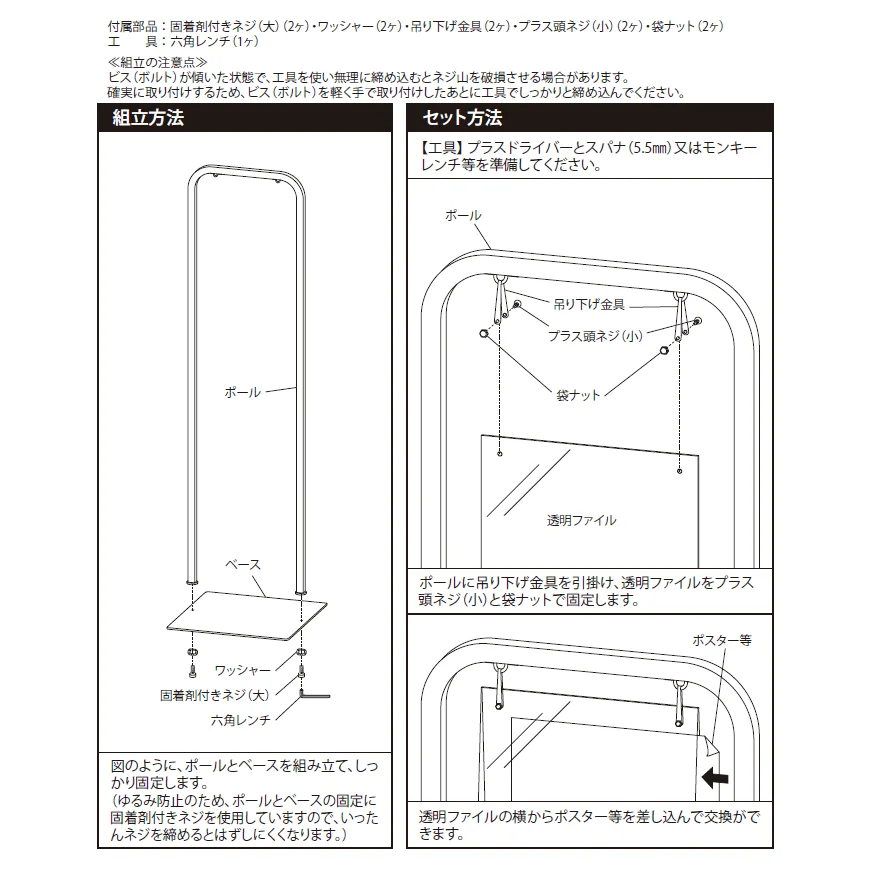 付属部品：固着剤付きネジ(大)(2ヶ)・ワッシャー(2ヶ)・吊り下げ金具(2ヶ)・プラス頭ネジ(小)(2ヶ)・袋ナット(2ヶ)
工　　具：六角レンチ(1ヶ)

≪組立の注意点≫
ビス(ボルト)が傾いた状態で、工具を使い無理に締め込むとネジ山を破損させる場合があります。
確実に取り付けするため、ビス(ボルト)を軽く手で取り付けしたあとに工具でしっかりと締め込んでください。

組立方法

ポール

ベース

ワッシャー

固着剤付きネジ(大)

六角レンチ

図のように、ポールとベースを組み立て、しっかり固定します。
(ゆるみ防止のため、ポールとベースの固定に固着剤付きネジを使用していますので、いったんネジを締めるとはずしにくくなります。)

セット方法

【工具】プラスドライバーとスパナ(5.5㎜)又はモンキーレンチ等を準備してください。

ポール

吊り下げ金具

プラス頭ネジ(小)

袋ナット

透明ファイル

ポールに吊り下げ金具を引掛け、透明ファイルをプラス頭ネジ(小)と袋ナットで固定します。

ポスター等

透明ファイルの横からポスター等を差し込んで交換ができます。