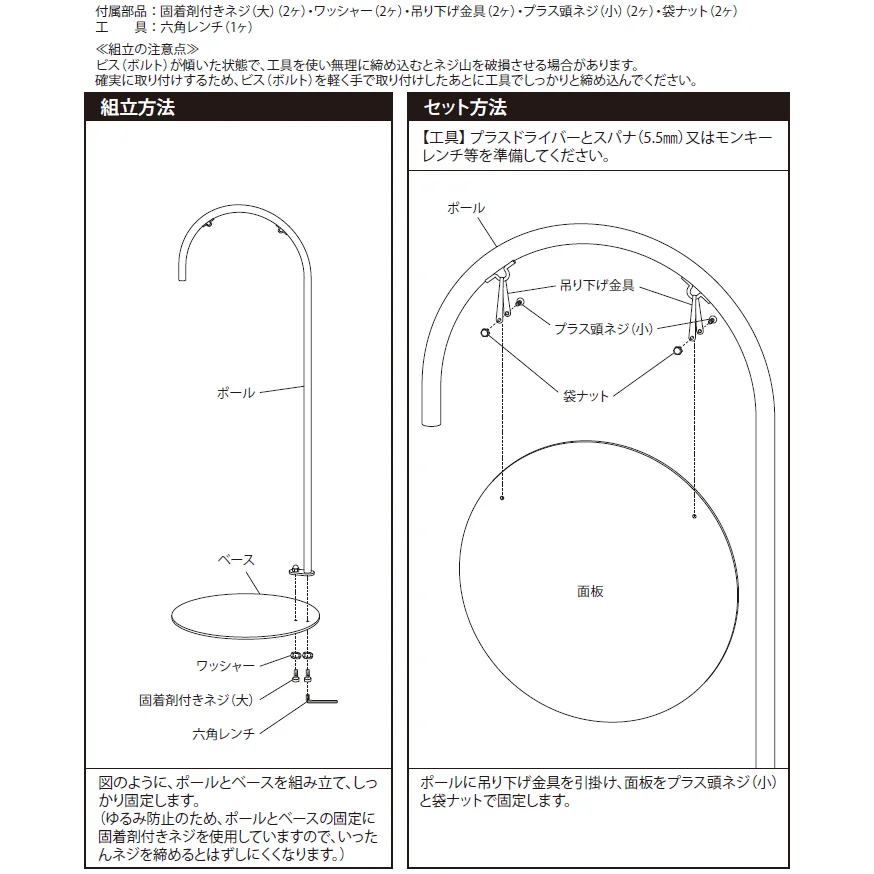 付属部品：固着剤付きネジ(大)(2ヶ)・ワッシャー(2ヶ)・吊り下げ金具(2ヶ)・プラス頭ネジ(小)(2ヶ)・袋ナット(2ヶ)
工　　具：六角レンチ(1ヶ)

≪組立の注意点≫
ビス(ボルト)が傾いた状態で、工具を使い無理に締め込むとネジ山を破損させる場合があります。
確実に取り付けするため、ビス(ボルト)を軽く手で取り付けしたあとに工具でしっかりと締め込んでください。

組立方法

ポール

ベース

ワッシャー

固着剤付きネジ(大)

六角レンチ

図のように、ポールとベースを組み立て、しっかり固定します。
(ゆるみ防止のため、ポールとベースの固定に固着剤付きネジを使用していますので、いったんネジを締めるとはずしにくくなります。)

セット方法

【工具】プラスドライバーとスパナ(5.5㎜)又はモンキーレンチ等を準備してください。

ポール

吊り下げ金具

プラス頭ネジ(小)

袋ナット

面板

ポールに吊り下げ金具を引掛け、面板をプラス頭ネジ(小)と袋ナットで固定します。