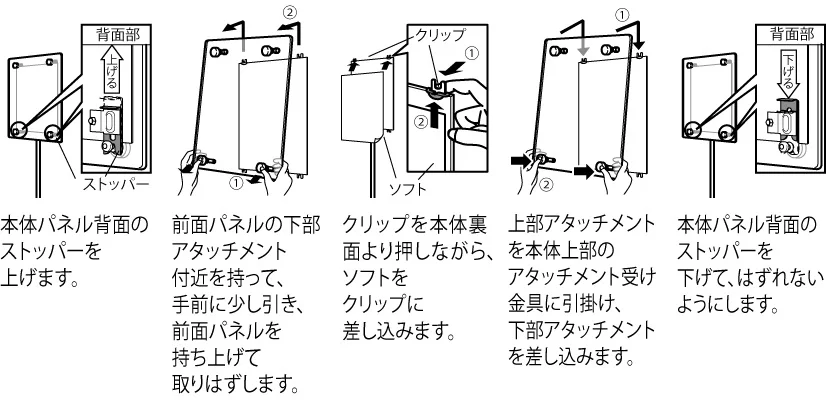 背面部

上げる

ストッパー

本体パネル背面のストッパーを上げます。

②

①

前面パネルの下部アタッチメント付近を持って、手前に少し引き、前面パネルを持ち上げて取りはずします。

クリップ

①

②

ソフト

クリップを本体裏面より押しながら、ソフトをクリップに差し込みます。

①

②

上部アタッチメントを本体上部のアタッチメント受け金具に引掛け、下部アタッチメントを差し込みます。

背面部

下げる

本体パネル背面のストッパーを下げて、はずれないようにします。