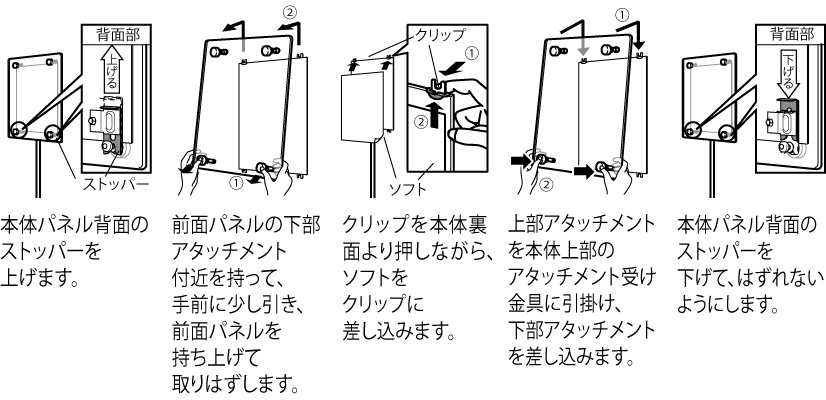 背面部
上げる
ストッパー

本体パネル背面のストッパーを上げます。

②
①

前面パネルの下部アタッチメント付近を持って、手前に少し引き、前面パネルを持ち上げて取りはずします。

クリップ
①
②
ソフト

クリップを本体裏面より押しながら、ソフトをクリップに差し込みます。

①
②

上部アタッチメントを本体上部のアタッチメント受け金具に引掛け、下部アタッチメントを差し込みます。

背面部
下げる

本体パネル背面のストッパーを下げて、はずれないようにします。