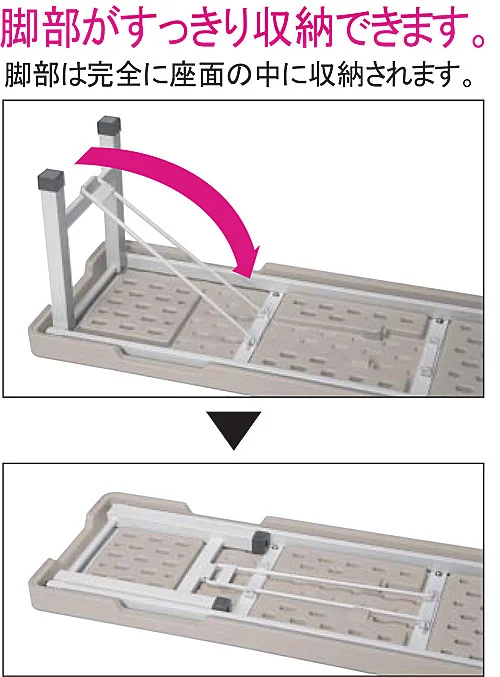 脚部がすっきり収納できます。

脚部は完全に座面の中に収納されます。