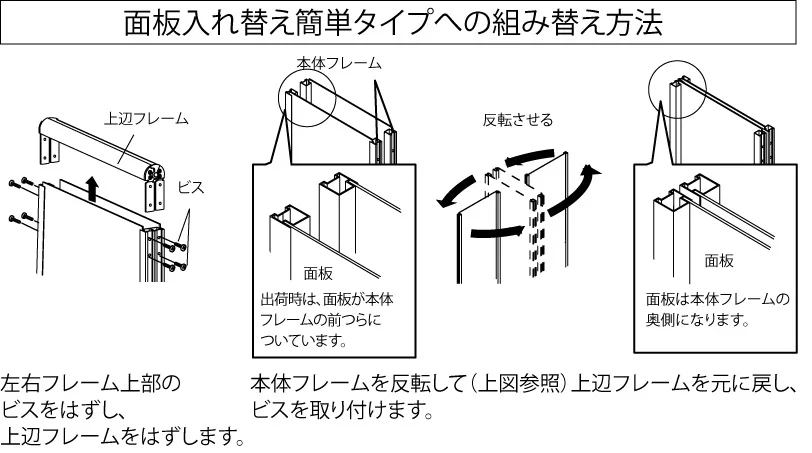 面板入れ替え簡単タイプへの組み替え方法

上辺フレーム

ビス

本体フレーム

面板

出荷時は、面板が本体フレームの前つらについています。

反転させる

面板

面板は本体フレームの奥側になります。

左右フレーム上部のビスをはずし、上辺フレームをはずします。

本体フレームを反転して（上図参照）上辺フレームを元に戻し、ビスを取り付けます。