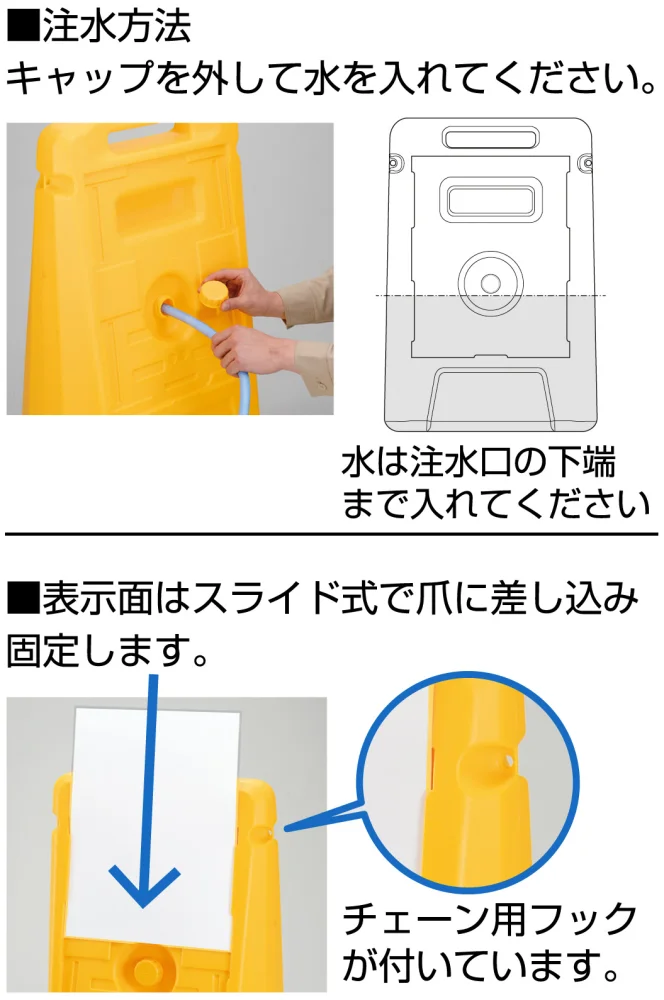 ■注水方法
キャップを外して水を入れてください。

水は注水口の下端まで入れてください

■表示面はスライド式で爪に差し込み固定します。

チェーン用フックが付いています。