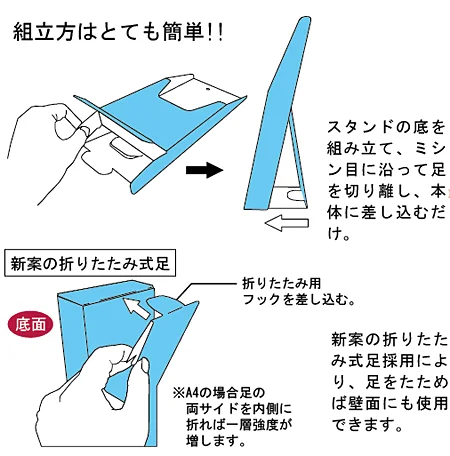 組立方はとても簡単!!

スタンドの底を組み立て、ミシン目に沿って足を切り離し、本体に差し込むだけ。

新案の折りたたみ式足

折りたたみ用フックを差し込む。

底面

新案の折りたたみ式足採用により、足をたためば壁面にも使用できます。

※A4の場合足の両サイドを内側に折れば一層強度が増します。