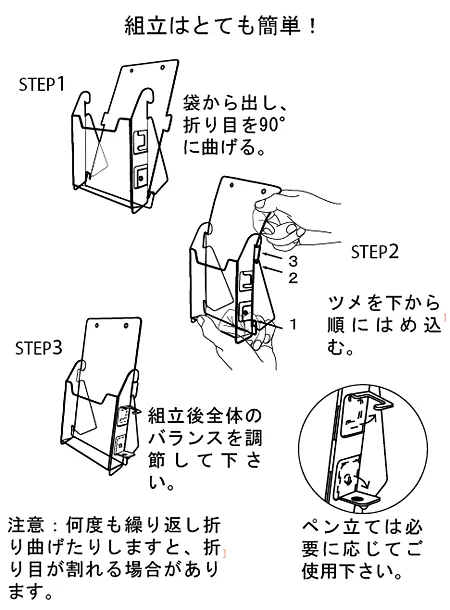 組立はとても簡単！

STEP1

袋から出し、折り目を90°に曲げる。

STEP2

3
2
1

ツメを下から順にはめ込む。

STEP3

組立後全体のバランスを調節して下さい。

注意：何度も繰り返し折り曲げたりしますと、折り目が割れる場合があります。

ペン立ては必要に応じてご使用下さい。