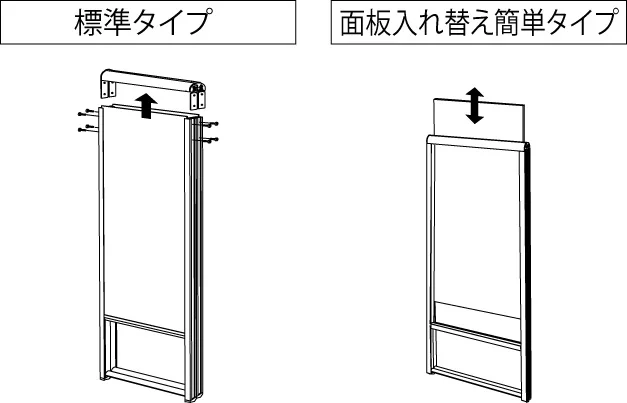 標準タイプ

面板入れ替え簡単タイプ